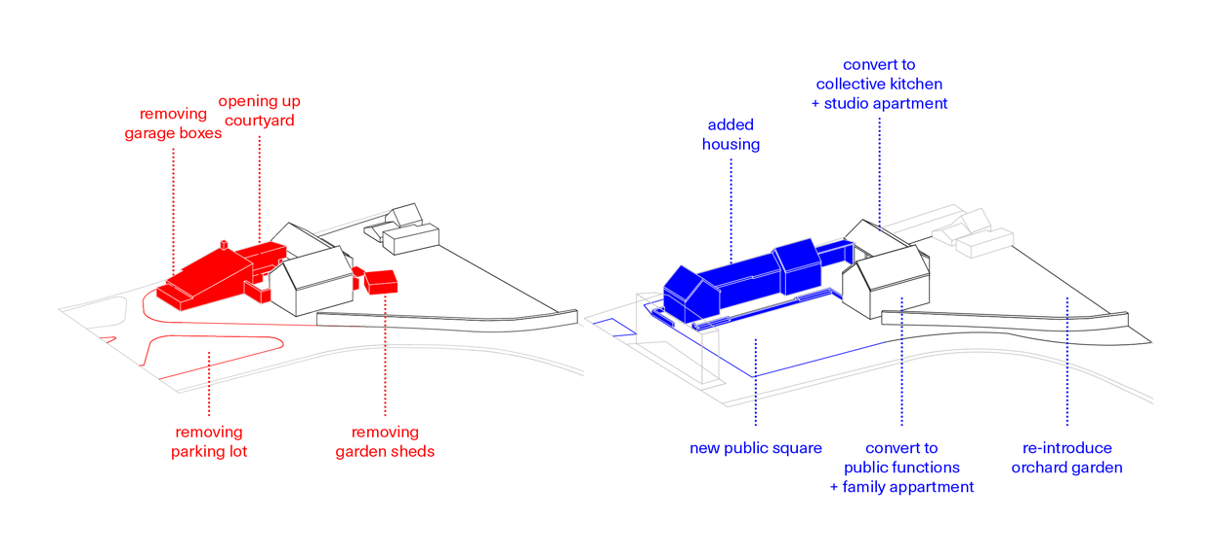 removing garage boxes

opening up courtyard

removing parking lot

removing garden sheds

added housing

convert to collective kitchen + studio apartment

new public square

convert to public functions + family appartment

re-introduce orchard garden